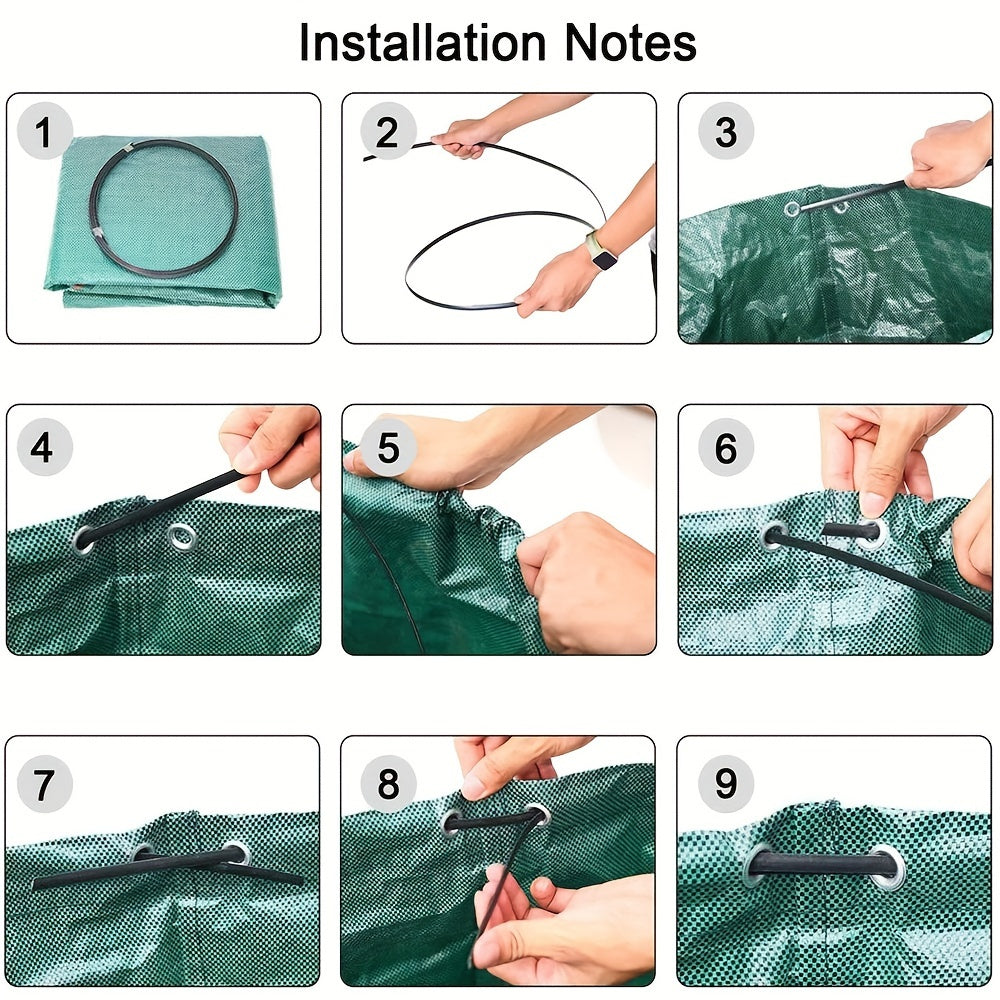 Installation Notes

1

2

3

4

5

6

7

8

9