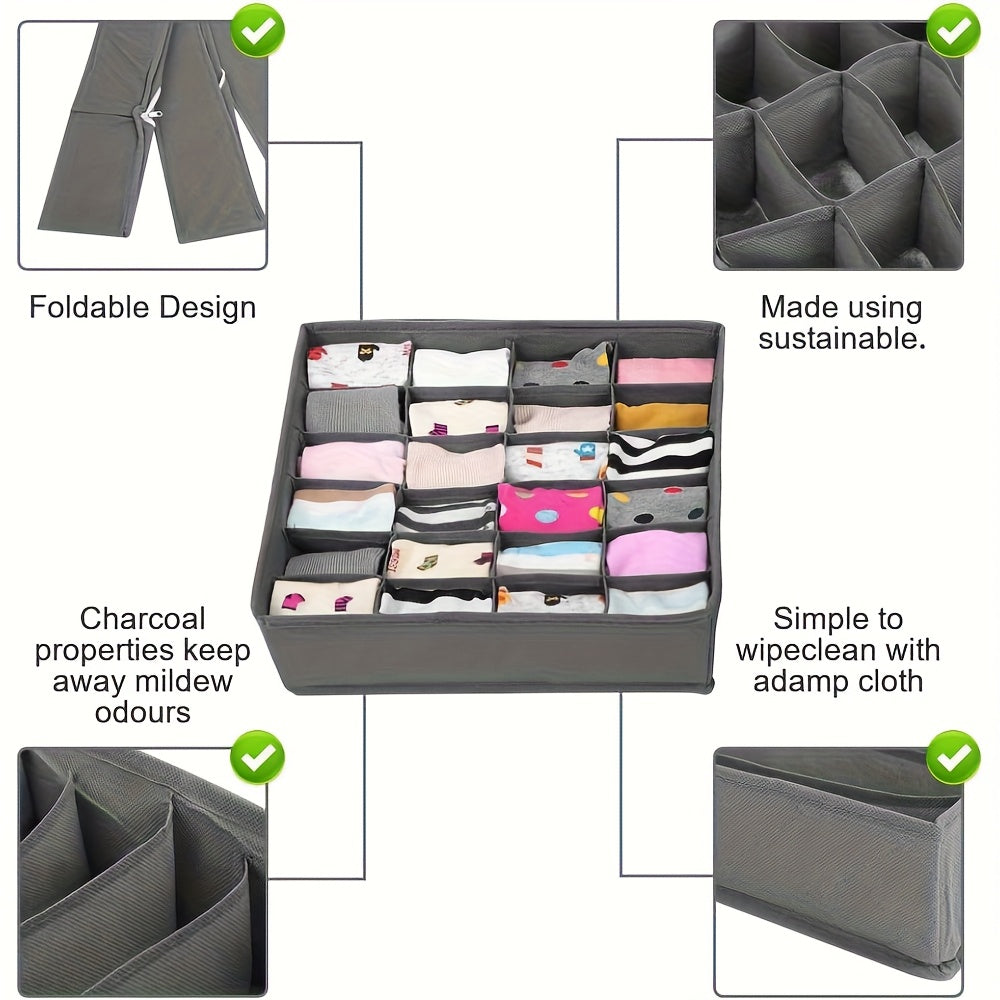 Foldable Design

Made using sustainable.

Charcoal properties keep away mildew odours

Simple to wipeclean with adamp cloth